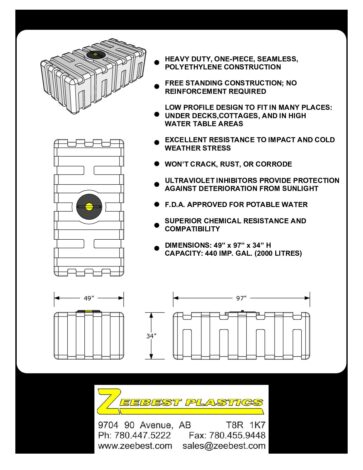 HEAVY DUTY, ONE-PIECE, SEAMLESS, POLYETHYLENE CONSTRUCTION

FREE STANDING CONSTRUCTION; NO REINFORCEMENT REQUIRED

LOW PROFILE DESIGN TO FIT IN MANY PLACES: UNDER DECKS,COTTAGES, AND IN HIGH WATER TABLE AREAS

EXCELLENT RESISTANCE TO IMPACT AND COLD WEATHER STRESS

WON'T CRACK, RUST, OR CORRODE

ULTRAVIOLET INHIBITORS PROVIDE PROTECTION AGAINST DETERIORATION FROM SUNLIGHT

F.D.A. APPROVED FOR POTABLE WATER

SUPERIOR CHEMICAL RESISTANCE AND COMPATIBILITY

DIMENSIONS: 49" x 97" x 34" H
CAPACITY: 440 IMP. GAL. (2000 LITRES)

49"

97"

34"

ZEEBEST PLASTICS

9704 90 Avenue, AB T8R 1K7
Ph: 780.447.5222 Fax: 780.455.9448
www.zeebest.com sales@zeebest.com